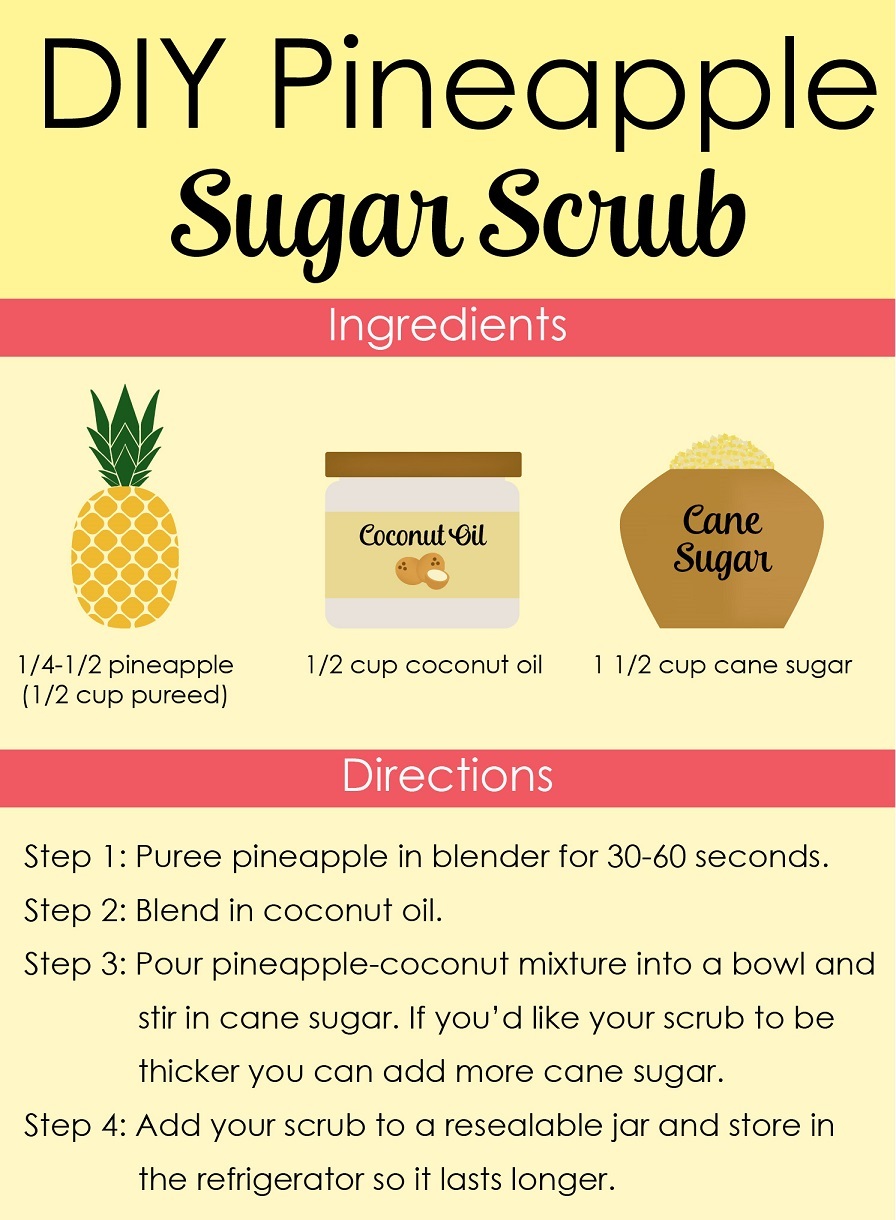 DIY Pineapple
Sugar Scrub

Ingredients

Coconut Oil

Cane Sugar

1/4-1/2 pineapple (1/2 cup pureed)

1/2 cup coconut oil

1 1/2 cup cane sugar

Directions

Step 1: Puree pineapple in blender for 30-60 seconds.

Step 2: Blend in coconut oil.

Step 3: Pour pineapple-coconut mixture into a bowl and stir in cane sugar. If you'd like your scrub to be thicker you can add more cane sugar.

Step 4: Add your scrub to a resealable jar and store in the refrigerator so it lasts longer.